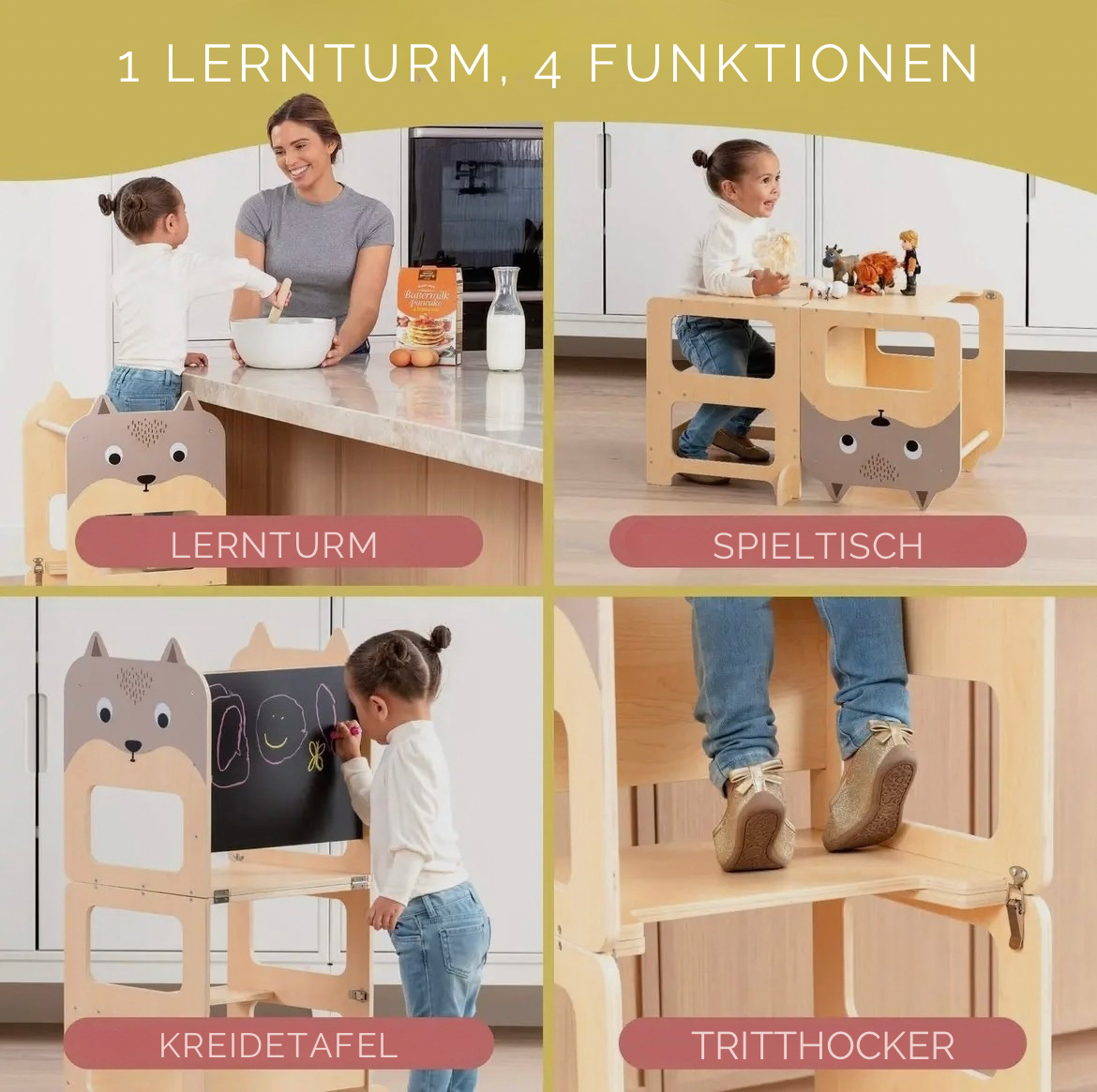 1 LERNTURM, 4 FUNKTIONEN

Buttermilk Pancake

LERNTURM

SPIELTISCH

KREIDETAFEL

TRITTHOCKER