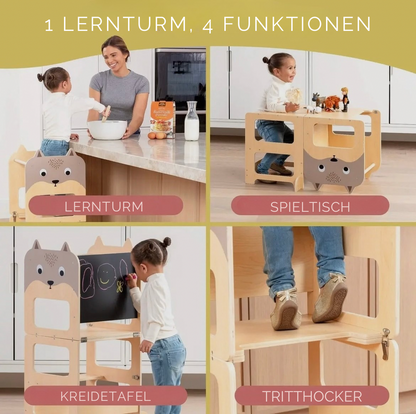 1 LERNTURM, 4 FUNKTIONEN

LERNTURM

SPIELTISCH

KREIDETAFEL

TRITTHOCKER